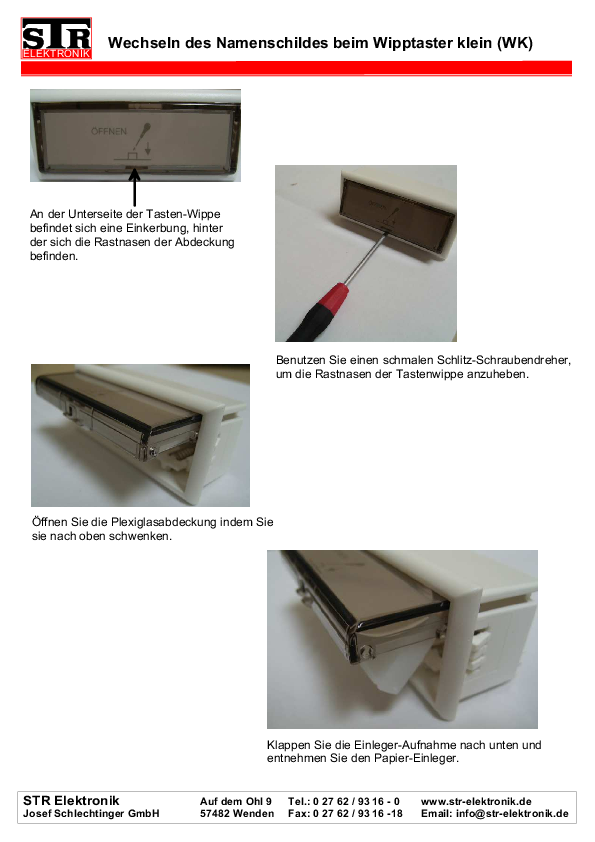 STR
ELEKTRONIK

Wechseln des Namenschildes beim Wipptaster klein (WK)

ÖFFNEN

An der Unterseite der Tasten-Wippe befindet sich eine Einkerbung, hinter der sich die Rastnasen der Abdeckung befinden.

Benutzen Sie einen schmalen Schlitz-Schraubendreher, um die Rastnasen der Tastenwippe anzuheben.

Öffnen Sie die Plexiglasabdeckung indem Sie sie nach oben schwenken.

Klappen Sie die Einleger-Aufnahme nach unten und entnehmen Sie den Papier-Einleger.

STR Elektronik
Josef Schlechtinger GmbH

Auf dem Ohl 9
57482 Wenden

Tel.: 0 27 62 / 93 16 - 0
Fax: 0 27 62 / 93 16 -18

www.str-elektronik.de
Email: info@str-elektronik.de